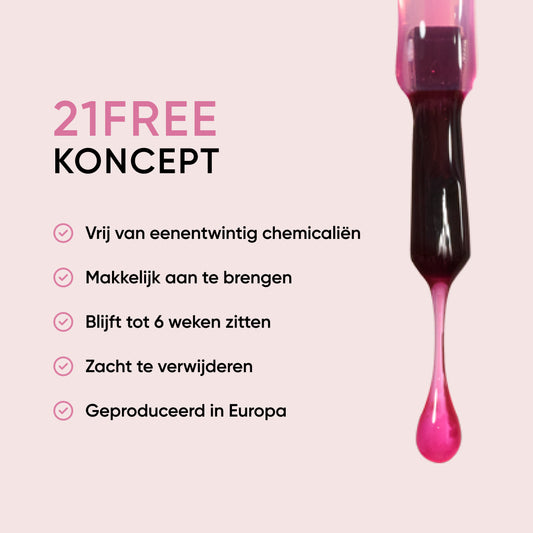 21FREE
KONCEPT

Vrij van eenentwintig chemicaliën

Makkelijk aan te brengen

Blijft tot 6 weken zitten

Zacht te verwijderen

Geproduceerd in Europa